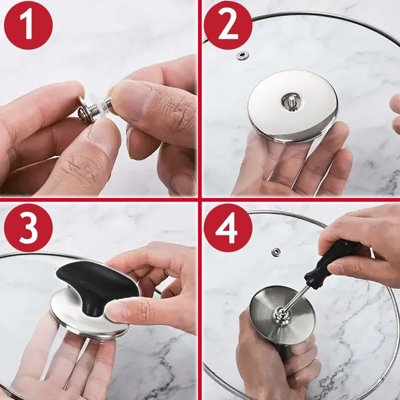 1

2

3

4