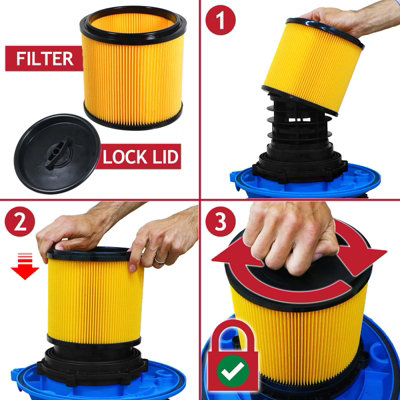 FILTER

LOCK LID

1

2

3