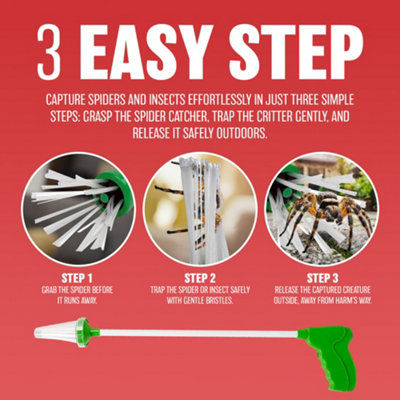 3 EASY STEP

CAPTURE SPIDERS AND INSECTS EFFORTLESSLY IN JUST THREE SIMPLE STEPS: GRASP THE SPIDER CATCHER, TRAP THE CRITTER GENTLY, AND RELEASE IT SAFELY OUTDOORS.

STEP 1
GRAB THE SPIDER BEFORE IT RUNS AWAY.

STEP 2
TRAP THE SPIDER OR INSECT SAFELY WITH GENTLE BRISTLES.

STEP 3
RELEASE THE CAPTURED CREATURE OUTSIDE, AWAY FROM HARM'S WAY.