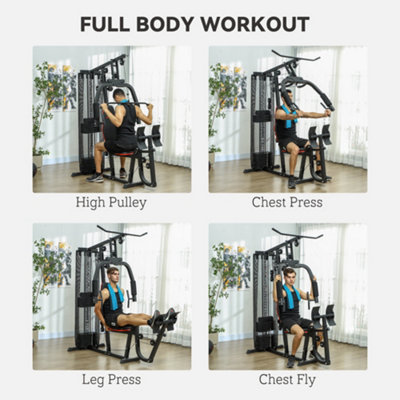 FULL BODY WORKOUT

High Pulley

Chest Press

Leg Press

Chest Fly