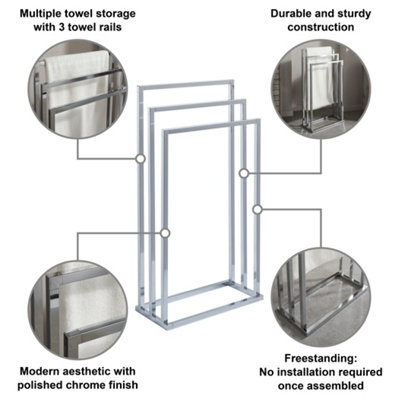 Multiple towel storage with 3 towel rails

Durable and sturdy construction

Modern aesthetic with polished chrome finish

Freestanding: No installation required once assembled