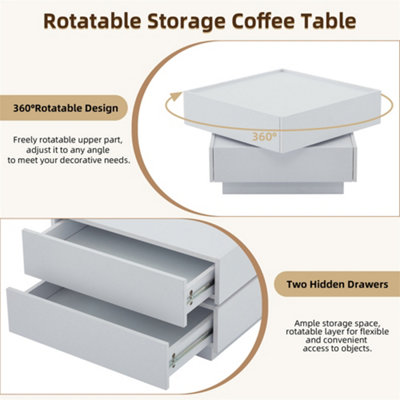 Rotatable Storage Coffee Table

360°Rotatable Design

Freely rotatable upper part, adjust it to any angle to meet your decorative needs.

360°

Two Hidden Drawers

Ample storage space, rotatable layer for flexible and convenient access to objects.