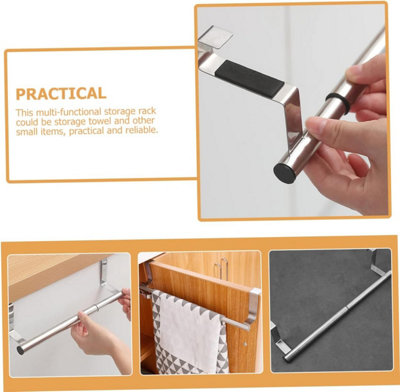 PRACTICAL

This multi-functional storage rack could be storage towel and other small items, practical and reliable.