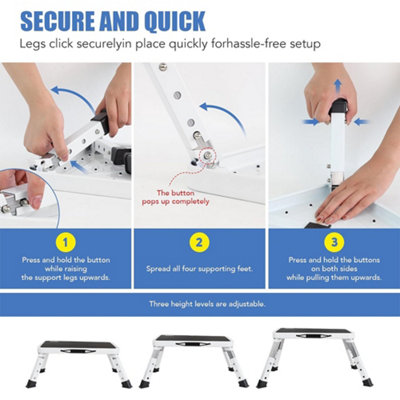 SECURE AND QUICK

Legs click securelyin place quickly forhassle-free setup

The button pops up completely

1

Press and hold the button while raising the support legs upwards.

2

Spread all four supporting feet.

3

Press and hold the buttons on both sides while pulling them upwards.

Three height levels are adjustable.