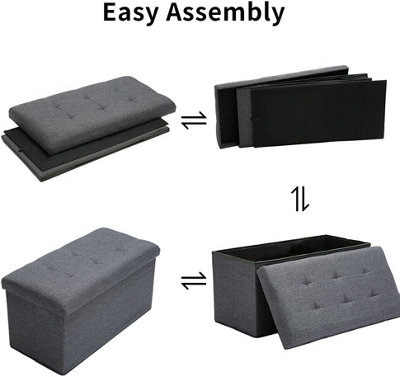 Easy Assembly