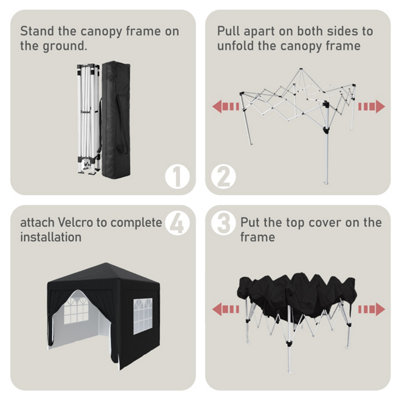 Stand the canopy frame on the ground.

1

Pull apart on both sides to unfold the canopy frame

2

attach Velcro to complete installation

4

3

Put the top cover on the frame