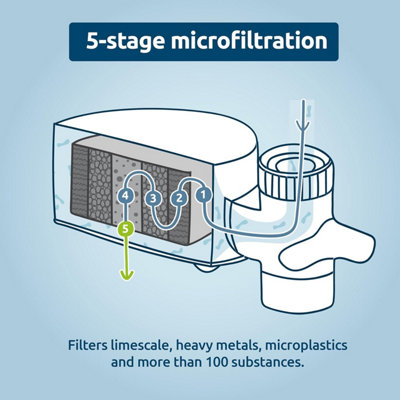 5-stage microfiltration

4 3 2 1

5

Filters limescale, heavy metals, microplastics and more than 100 substances.