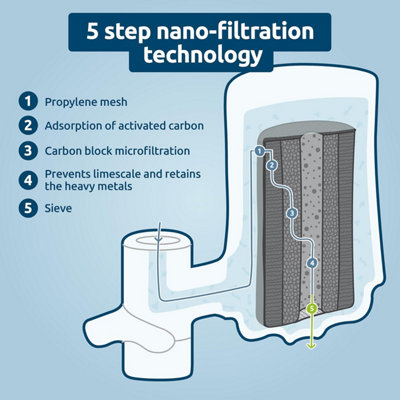 5 step nano-filtration technology

1 Propylene mesh

2 Adsorption of activated carbon

3 Carbon block microfiltration

4 Prevents limescale and retains the heavy metals

5 Sieve

1
2
3
4
5