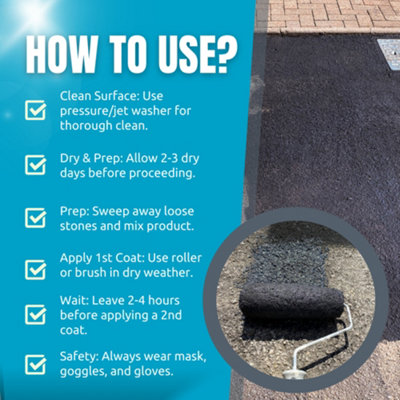 HOW TO USE?

Clean Surface: Use pressure/jet washer for thorough clean.

Dry & Prep: Allow 2-3 dry days before proceeding.

Prep: Sweep away loose stones and mix product.

Apply 1st Coat: Use roller or brush in dry weather.

Wait: Leave 2-4 hours before applying a 2nd coat.

Safety: Always wear mask, goggles, and gloves.