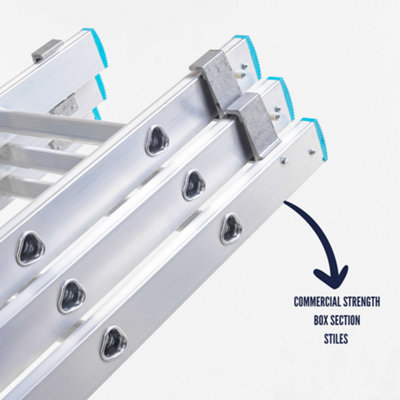 COMMERCIAL STRENGTH
BOX SECTION
STILES