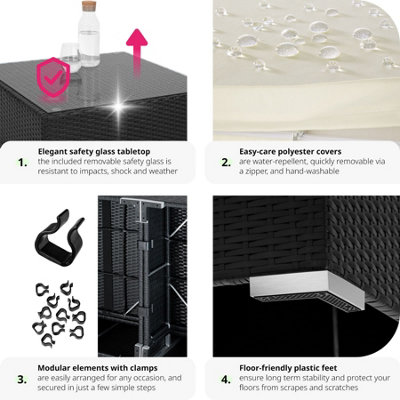 1. Elegant safety glass tabletop
the included removable safety glass is resistant to impacts, shock and weather

2. Easy-care polyester covers
are water-repellent, quickly removable via a zipper, and hand-washable

3. Modular elements with clamps
are easily arranged for any occasion, and secured in just a few simple steps

4. Floor-friendly plastic feet
ensure long term stability and protect your floors from scrapes and scratches