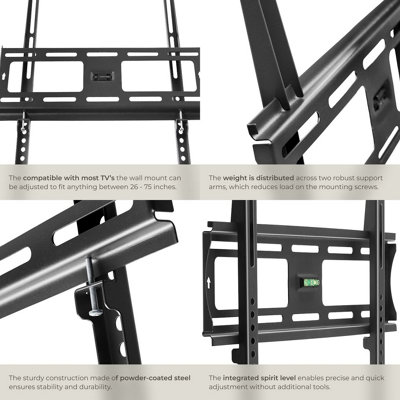 The compatible with most TV's the wall mount can be adjusted to fit anything between 26 - 75 inches.

The weight is distributed across two robust support arms, which reduces load on the mounting screws.

The sturdy construction made of powder-coated steel ensures stability and durability.

The integrated spirit level enables precise and quick adjustment without additional tools.