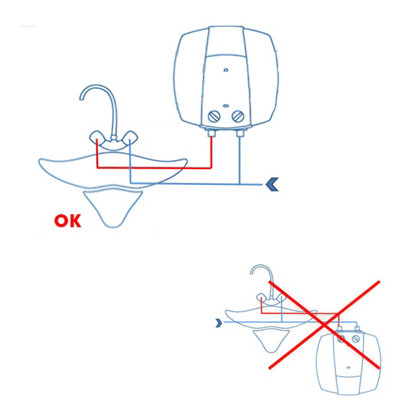 OK