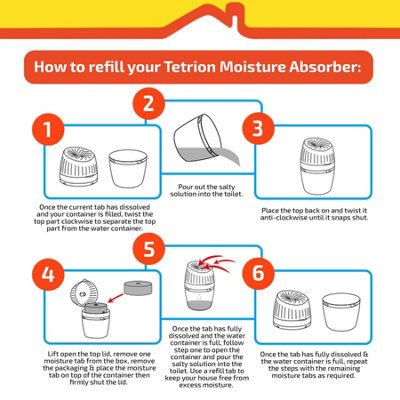 How to refill your Tetrion Moisture Absorber:

1

Once the current tab has dissolved and your container is filled, twist the top part clockwise to separate the top part from the water container.

2

Pour out the salty solution into the toilet.

3

Place the top back on and twist it anti-clockwise until it snaps shut.

4

Lift open the top lid, remove one moisture tab from the box, remove the packaging & place the moisture tab on top of the container then firmly shut the lid.

5

Once the tab has fully dissolved and the water container is full, follow step one to open the container and pour the salty solution into the toilet. Use a refill tab to keep your house free from excess moisture.

6

Once the tab has fully dissolved & the water container is full, repeat the steps with the remaining moisture tabs as required.