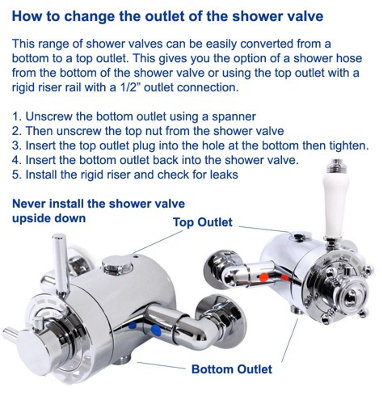 How to change the outlet of the shower valve

This range of shower valves can be easily converted from a bottom to a top outlet. This gives you the option of a shower hose from the bottom of the shower valve or using the top outlet with a rigid riser rail with a 1/2" outlet connection.

1. Unscrew the bottom outlet using a spanner
2. Then unscrew the top nut from the shower valve
3. Insert the top outlet plug into the hole at the bottom then tighten.
4. Insert the bottom outlet back into the shower valve.
5. Install the rigid riser and check for leaks

Never install the shower valve upside down

Top Outlet

Bottom Outlet