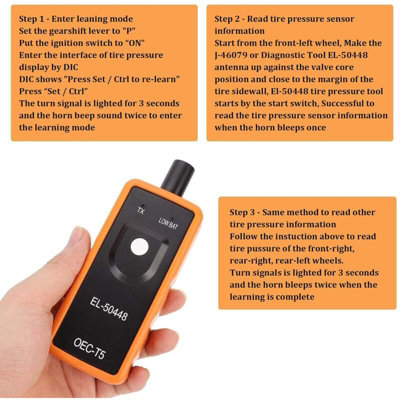 Step 1 - Enter leaning mode
Set the gearshift lever to "P"
Put the ignition switch to "ON"
Enter the interface of tire pressure display by DIC
DIC shows "Press Set / Ctrl to re-learn"
Press "Set / Ctrl"
The turn signal is lighted for 3 seconds and the horn beep sound twice to enter the learning mode

Step 2 - Read tire pressure sensor information
Start from the front-left wheel, Make the J-46079 or Diagnostic Tool EL-50448 antenna up against the valve core position and close to the margin of the tire sidewall, El-50448 tire pressure tool starts by the start switch, Successful to read the tire pressure sensor information when the horn bleeps once

TX
LOW BAT
EL-50448
OEC-T5

Step 3 - Same method to read other tire pressure information
Follow the instuction above to read tire pussure of the front-right, rear-right, rear-left wheels.
Turn signals is lighted for 3 seconds and the horn bleeps twice when the learning is complete