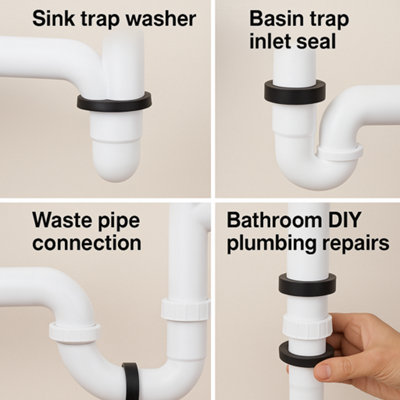 Sink trap washer

Basin trap inlet seal

Waste pipe connection

Bathroom DIY plumbing repairs