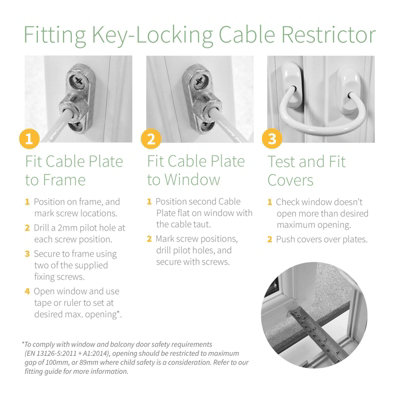 Fitting Key-Locking Cable Restrictor

1
Fit Cable Plate to Frame

1 Position on frame, and mark screw locations.

2 Drill a 2mm pilot hole at each screw position.

3 Secure to frame using two of the supplied fixing screws.

4 Open window and use tape or ruler to set at desired max. opening*.

2
Fit Cable Plate to Window

1 Position second Cable Plate flat on window with the cable taut.

2 Mark screw positions, drill pilot holes, and secure with screws.

3
Test and Fit Covers

1 Check window doesn't open more than desired maximum opening.

2 Push covers over plates.

*To comply with window and balcony door safety requirements (EN 13126-5:2011 + A1:2014), opening should be restricted to maximum gap of 100mm, or 89mm where child safety is a consideration. Refer to our fitting guide for more information.