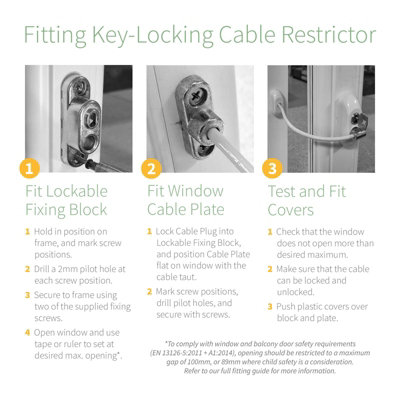 Fitting Key-Locking Cable Restrictor

1

Fit Lockable Fixing Block

1 Hold in position on frame, and mark screw positions.

2 Drill a 2mm pilot hole at each screw position.

3 Secure to frame using two of the supplied fixing screws.

4 Open window and use tape or ruler to set at desired max. opening*.

2

Fit Window Cable Plate

1 Lock Cable Plug into Lockable Fixing Block, and position Cable Plate flat on window with the cable taut.

2 Mark screw positions, drill pilot holes, and secure with screws.

3

Test and Fit Covers

1 Check that the window does not open more than desired maximum.

2 Make sure that the cable can be locked and unlocked.

3 Push plastic covers over block and plate.

*To comply with window and balcony door safety requirements (EN 13126-5:2011 + A1:2014), opening should be restricted to a maximum gap of 100mm, or 89mm where child safety is a consideration. Refer to our full fitting guide for more information.