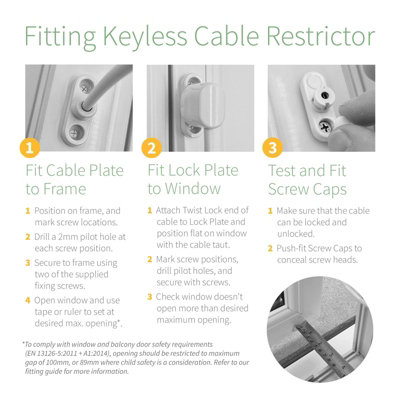 Fitting Keyless Cable Restrictor

1

Fit Cable Plate to Frame

1 Position on frame, and mark screw locations.

2 Drill a 2mm pilot hole at each screw position.

3 Secure to frame using two of the supplied fixing screws.

4 Open window and use tape or ruler to set at desired max. opening*.

2

Fit Lock Plate to Window

1 Attach Twist Lock end of cable to Lock Plate and position flat on window with the cable taut.

2 Mark screw positions, drill pilot holes, and secure with screws.

3 Check window doesn't open more than desired maximum opening.

3

Test and Fit Screw Caps

1 Make sure that the cable can be locked and unlocked.

2 Push-fit Screw Caps to conceal screw heads.

*To comply with window and balcony door safety requirements (EN 13126-5:2011 + A1:2014), opening should be restricted to maximum gap of 100mm, or 89mm where child safety is a consideration. Refer to our fitting guide for more information.