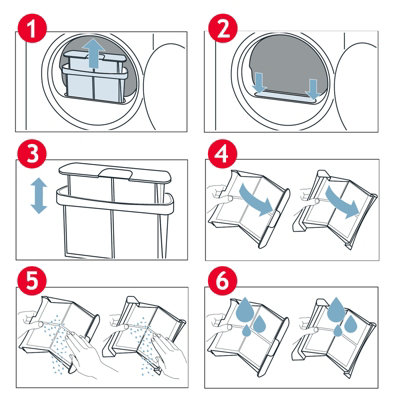 1
2
3
4
5
6