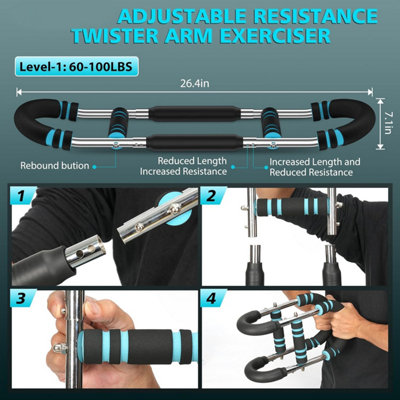 ADJUSTABLE RESISTANCE
TWISTER ARM EXERCISER

Level-1: 60-100LBS

26.4in

7.1in

Rebound bution

Reduced Length
Increased Resistance

Increased Length and
Reduced Resistance

1

2

3

4