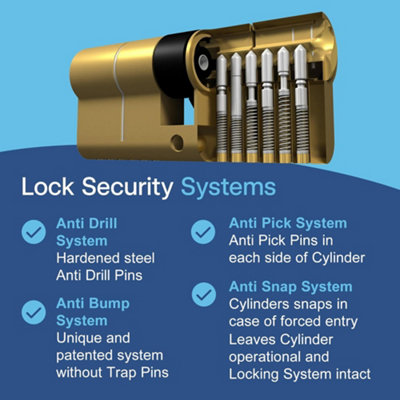 Lock Security Systems

Anti Drill System
Hardened steel Anti Drill Pins

Anti Bump System
Unique and patented system without Trap Pins

Anti Pick System
Anti Pick Pins in each side of Cylinder

Anti Snap System
Cylinders snaps in case of forced entry
Leaves Cylinder operational and Locking System intact