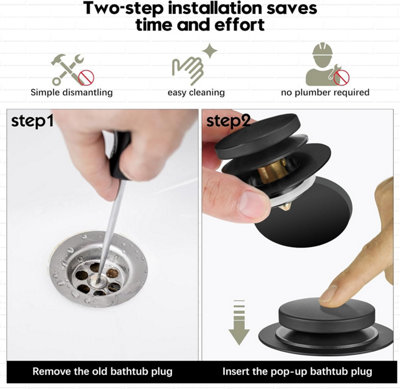 Two-step installation saves time and effort

Simple dismantling

easy cleaning

no plumber required

step1

step2

Remove the old bathtub plug

Insert the pop-up bathtub plug