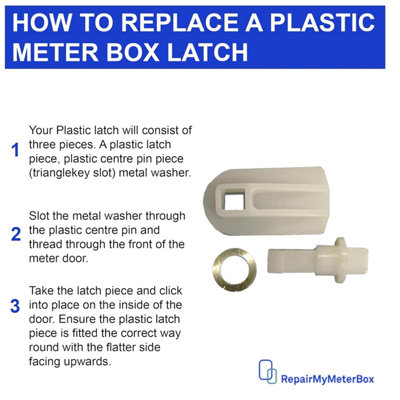 HOW TO REPLACE A PLASTIC METER BOX LATCH

1 Your Plastic latch will consist of three pieces. A plastic latch piece, plastic centre pin piece (trianglekey slot) metal washer.

2 Slot the metal washer through the plastic centre pin and thread through the front of the meter door.

3 Take the latch piece and click into place on the inside of the door. Ensure the plastic latch piece is fitted the correct way round with the flatter side facing upwards.

RepairMyMeterBox