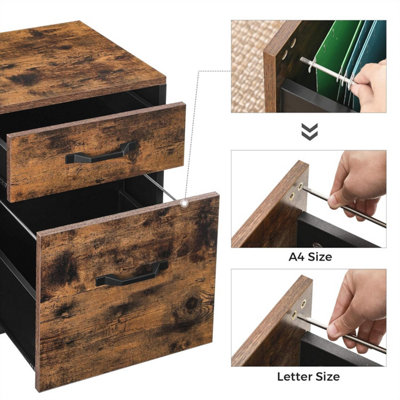 A4 Size

Letter Size