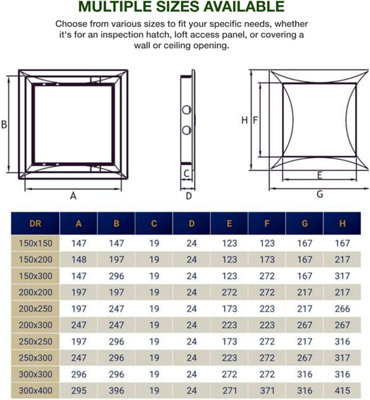 MULTIPLE SIZES AVAILABLE

Choose from various sizes to fit your specific needs, whether it's for an inspection hatch, loft access panel, or covering a wall or ceiling opening.

B

A

C

D

H F

E

G

| DR | A | B | C | D | E | F | G | H |
|---|---|---|---|---|---|---|---|---|
| 150x150 | 147 | 147 | 19 | 24 | 123 | 123 | 167 | 167 |
| 150x200 | 148 | 197 | 19 | 24 | 123 | 173 | 167 | 217 |
| 150x300 | 147 | 296 | 19 | 24 | 123 | 272 | 167 | 317 |
| 200x200 | 197 | 197 | 19 | 24 | 272 | 272 | 217 | 217 |
| 200x250 | 197 | 247 | 19 | 24 | 173 | 223 | 217 | 266 |
| 200x300 | 247 | 247 | 19 | 24 | 223 | 223 | 267 | 267 |
| 250x250 | 197 | 296 | 19 | 24 | 173 | 272 | 217 | 316 |
| 250x300 | 247 | 296 | 19 | 24 | 223 | 272 | 267 | 317 |
| 300x300 | 296 | 296 | 19 | 24 | 272 | 272 | 316 | 316 |
| 300x400 | 295 | 396 | 19 | 24 | 271 | 371 | 316 | 415 |