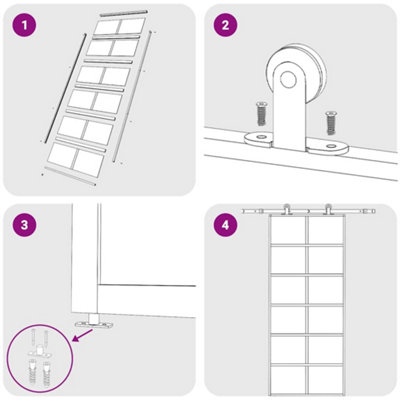 1

2

3

4