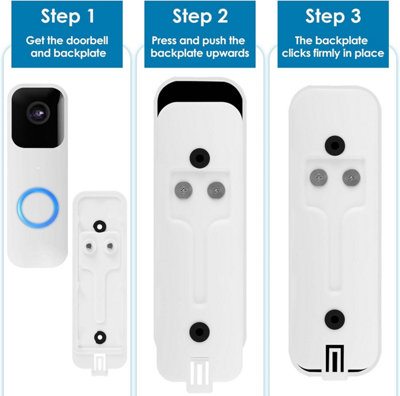 Step 1
Get the doorbell and backplate

Step 2
Press and push the backplate upwards

Step 3
The backplate clicks firmly in place