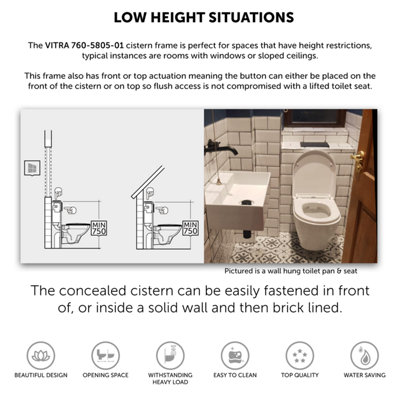 LOW HEIGHT SITUATIONS

The VITRA 760-5805-01 cistern frame is perfect for spaces that have height restrictions, typical instances are rooms with windows or sloped ceilings.

This frame also has front or top actuation meaning the button can either be placed on the front of the cistern or on top so flush access is not compromised with a lifted toilet seat.

MIN 750

MIN 750

Pictured is a wall hung toilet pan & seat

The concealed cistern can be easily fastened in front of, or inside a solid wall and then brick lined.

BEAUTIFUL DESIGN

OPENING SPACE

WITHSTANDING HEAVY LOAD

EASY TO CLEAN

TOP QUALITY

WATER SAVING