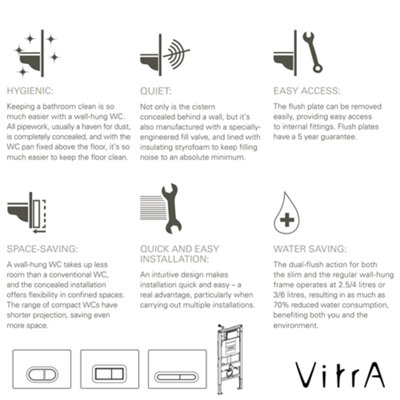 HYGIENIC:

Keeping a bathroom clean is so much easier with a wall-hung WC. All pipework, usually a haven for dust, is completely concealed, and with the WC pan fixed above the floor, it's so much easier to keep the floor clean.

QUIET:

Not only is the cistern concealed behind a wall, but it's also manufactured with a specially-engineered fill valve, and lined with insulating styrofoam to keep filling noise to an absolute minimum.

EASY ACCESS:

The flush plate can be removed easily, providing easy access to internal fittings. Flush plates have a 5 year guarantee.

SPACE-SAVING:

A wall-hung WC takes up less room than a conventional WC, and the concealed installation offers flexibility in confined spaces. The range of compact WCs have shorter projection, saving even more space.

QUICK AND EASY INSTALLATION:

An intuitive design makes installation quick and easy – a real advantage, particularly when carrying out multiple installations.

WATER SAVING:

The dual-flush action for both the slim and the regular wall-hung frame operates at 2.5/4 litres or 3/6 litres, resulting in as much as 70% reduced water consumption, benefiting both you and the environment.

VitrA