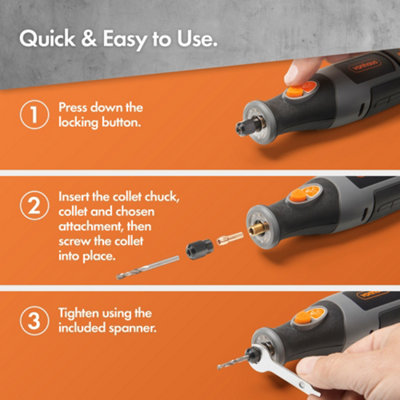 Quick & Easy to Use.

1 Press down the locking button.

2 Insert the collet chuck, collet and chosen attachment, then screw the collet into place.

3 Tighten using the included spanner.