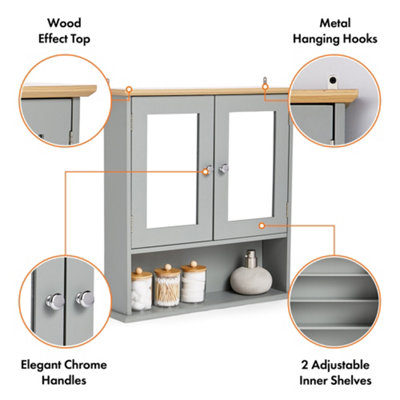 Wood Effect Top

Metal Hanging Hooks

Elegant Chrome Handles

2 Adjustable Inner Shelves