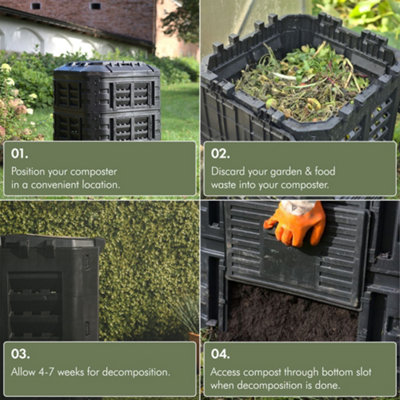 01.

Position your composter in a convenient location.

02.

Discard your garden & food waste into your composter.

03.

Allow 4-7 weeks for decomposition.

04.

Access compost through bottom slot when decomposition is done.