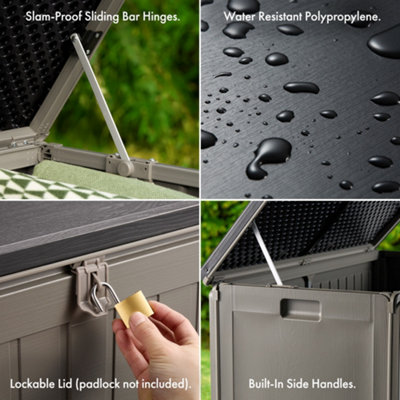 Slam-Proof Sliding Bar Hinges.

Water Resistant Polypropylene.

Lockable Lid (padlock not included).

Built-In Side Handles.