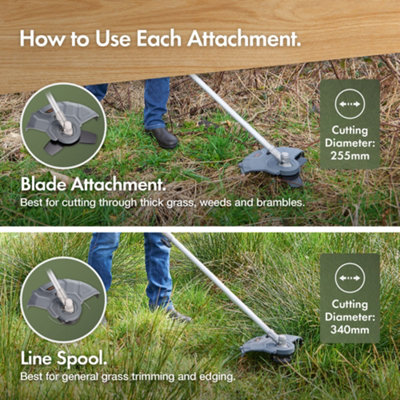 How to Use Each Attachment.

Cutting Diameter: 255mm

Blade Attachment.
Best for cutting through thick grass, weeds and brambles.

Cutting Diameter: 340mm

Line Spool.
Best for general grass trimming and edging.