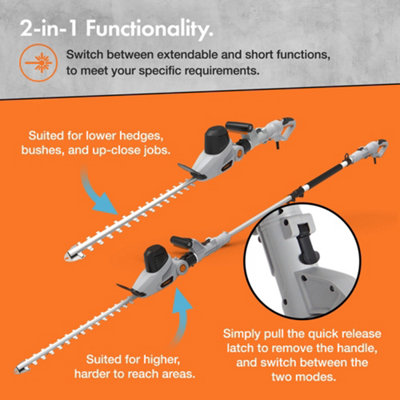 2-in-1 Functionality.

Switch between extendable and short functions, to meet your specific requirements.

Suited for lower hedges, bushes, and up-close jobs.

Suited for higher, harder to reach areas.

Simply pull the quick release latch to remove the handle, and switch between the two modes.