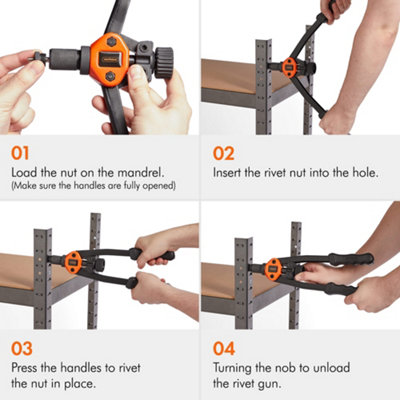 01
Load the nut on the mandrel.
(Make sure the handles are fully opened)

02
Insert the rivet nut into the hole.

03
Press the handles to rivet the nut in place.

04
Turning the nob to unload the rivet gun.