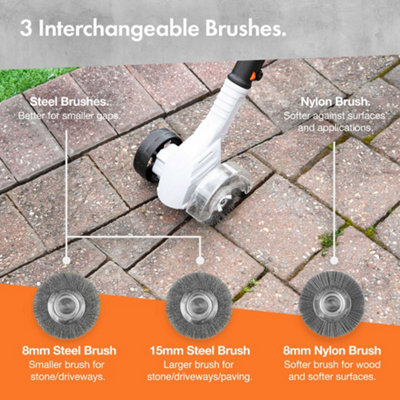 3 Interchangeable Brushes.

Steel Brushes.
Better for smaller gaps.

Nylon Brush.
Softer against surfaces and applications.

8mm Steel Brush
Smaller brush for stone/driveways.

15mm Steel Brush
Larger brush for stone/driveways/paving.

8mm Nylon Brush
Softer brush for wood and softer surfaces.