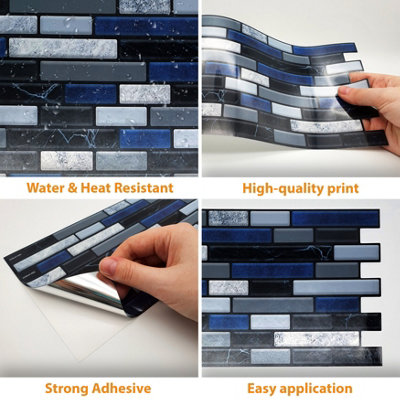 Water & Heat Resistant

High-quality print

Strong Adhesive

Easy application