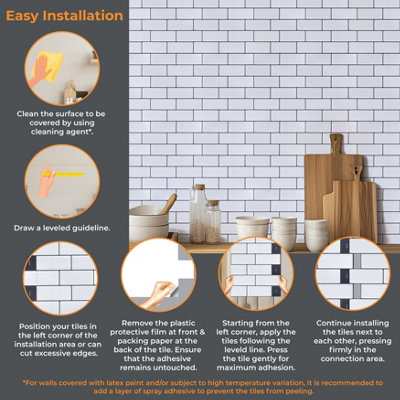 Easy Installation

Clean the surface to be covered by using cleaning agent*.

Draw a leveled guideline.

Position your tiles in the left corner of the installation area or can cut excessive edges.

Remove the plastic protective film at front & packing paper at the back of the tile. Ensure that the adhesive remains untouched.

Starting from the left corner, apply the tiles following the leveld line. Press the tile gently for maximum adhesion.

Continue installing the tiles next to each other, pressing firmly in the connection area.

*For walls covered with latex paint and/or subject to high temperature variation, it is recommended to add a layer of spray adhesive to prevent the tiles from peeling.