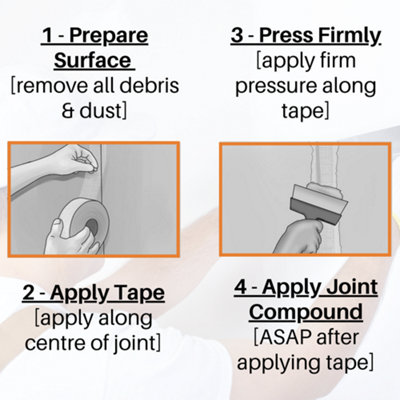 1 - Prepare Surface
[remove all debris & dust]

2 - Apply Tape
[apply along centre of joint]

3 - Press Firmly
[apply firm pressure along tape]

4 - Apply Joint Compound
[ASAP after applying tape]