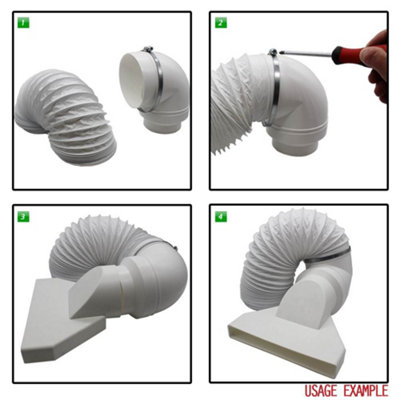 1

2

3

4

USAGE EXAMPLE