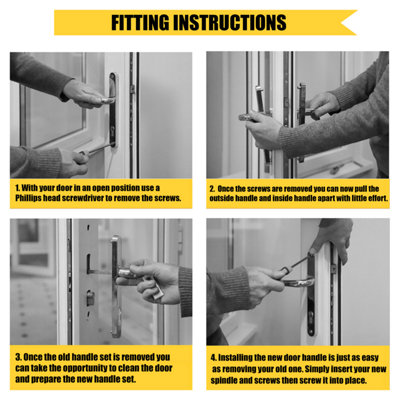 FITTING INSTRUCTIONS

1. With your door in an open position use a Phillips head screwdriver to remove the screws.

2. Once the screws are removed you can now pull the outside handle and inside handle apart with little effort.

3. Once the old handle set is removed you can take the opportunity to clean the door and prepare the new handle set.

4. Installing the new door handle is just as easy as removing your old one. Simply insert your new spindle and screws then screw it into place.