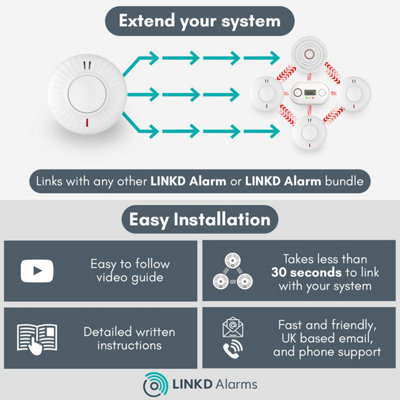 Extend your system

Links with any other LINKD Alarm or LINKD Alarm bundle

Easy Installation

Easy to follow video guide

Takes less than 30 seconds to link with your system

Detailed written instructions

Fast and friendly, UK based email, and phone support

LINKD Alarms