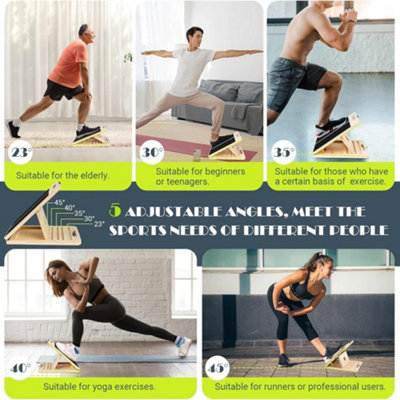 23°

Suitable for the elderly.

30°

Suitable for beginners or teenagers.

35°

Suitable for those who have a certain basis of exercise.

45°
40°
35°
30°
23°

5 ADJUSTABLE ANGLES, MEET THE SPORTS NEEDS OF DIFFERENT PEOPLE

40°

Suitable for yoga exercises.

45°

Suitable for runners or professional users.